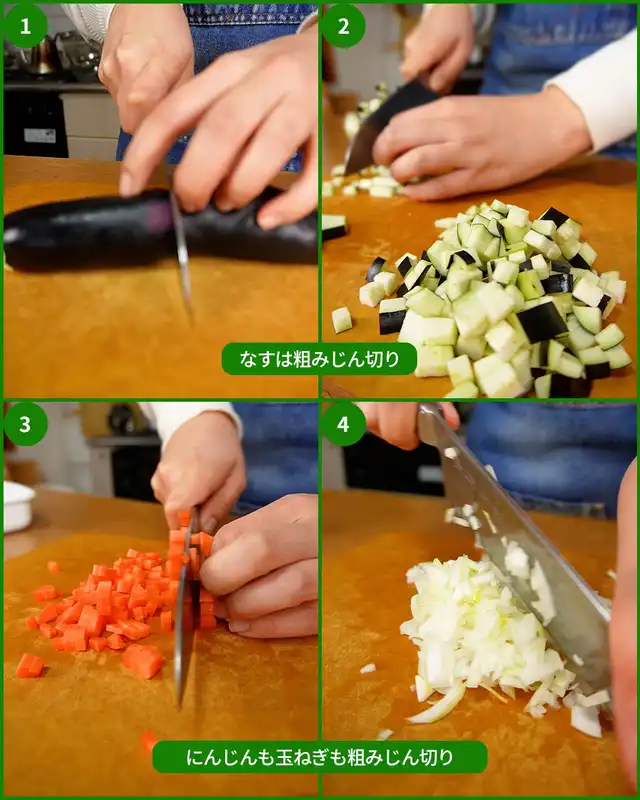 1
2
なすは粗みじん切り
3
4
にんじんも玉ねぎも粗みじん切り