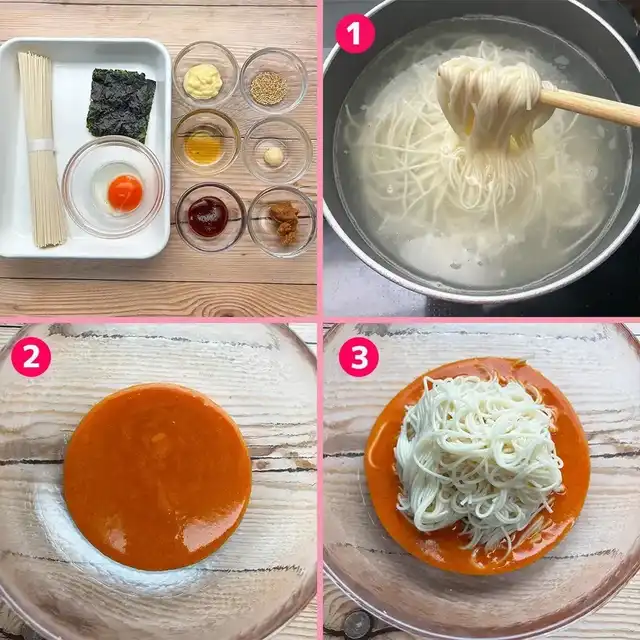 1

2

3