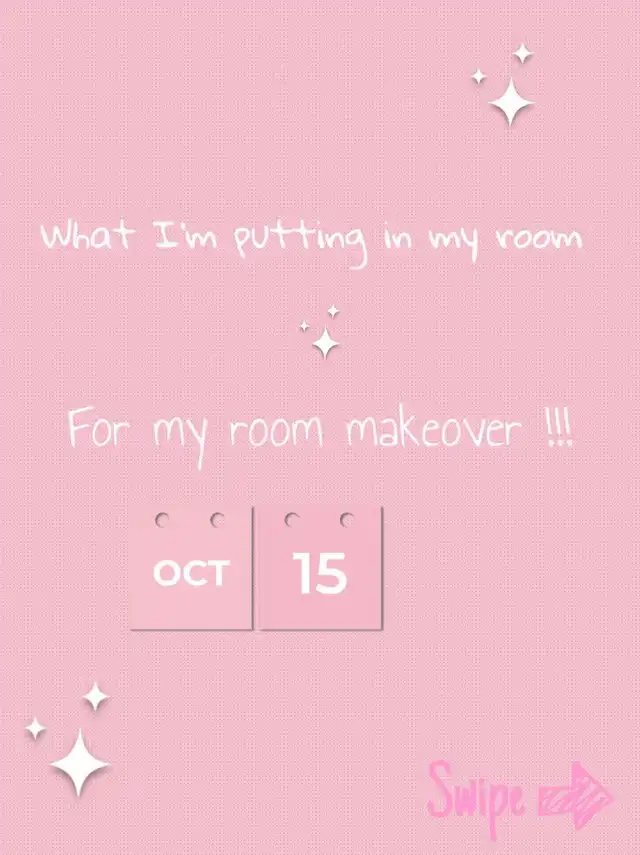 What I'm putting in my room

For my room makeover !!!

OCT

15

Swipe