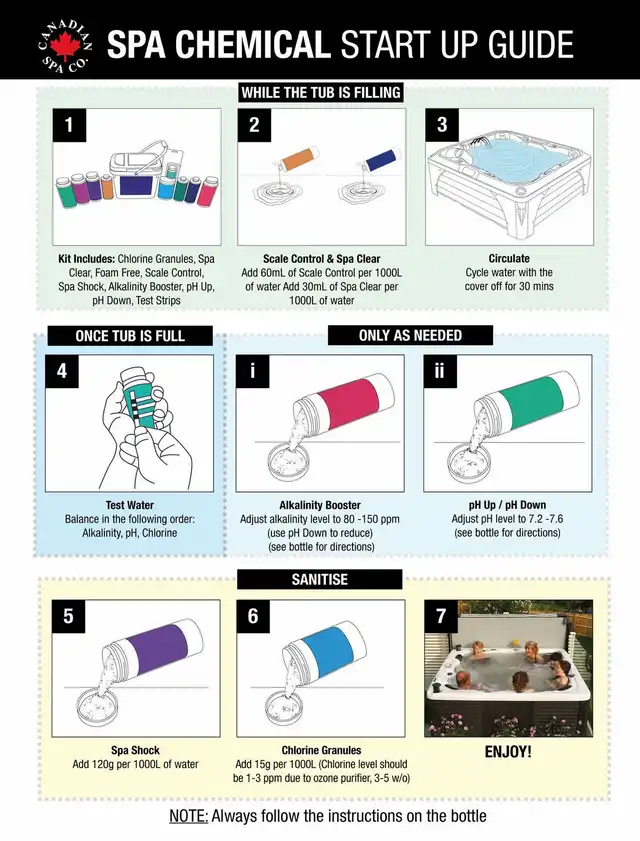 CANADIAN SPA CO.

SPA CHEMICAL START UP GUIDE

WHILE THE TUB IS FILLING

1

Kit Includes: Chlorine Granules, Spa Clear, Foam Free, Scale Control, Spa Shock, Alkalinity Booster, pH Up, pH Down, Test Strips

2

Scale Control & Spa Clear
Add 60mL of Scale Control per 1000L of water Add 30mL of Spa Clear per 1000L of water

3

Circulate
Cycle water with the cover off for 30 mins

ONCE TUB IS FULL

4

Test Water
Balance in the following order: Alkalinity, pH, Chlorine

ONLY AS NEEDED

i

Alkalinity Booster
Adjust alkalinity level to 80 -150 ppm (use pH Down to reduce) (see bottle for directions)

ii

pH Up / pH Down
Adjust pH level to 7.2 -7.6 (see bottle for directions)

SANITISE

5

Spa Shock
Add 120g per 1000L of water

6

Chlorine Granules
Add 15g per 1000L (Chlorine level should be 1-3 ppm due to ozone purifier, 3-5 w/o)

7

ENJOY!

NOTE: Always follow the instructions on the bottle