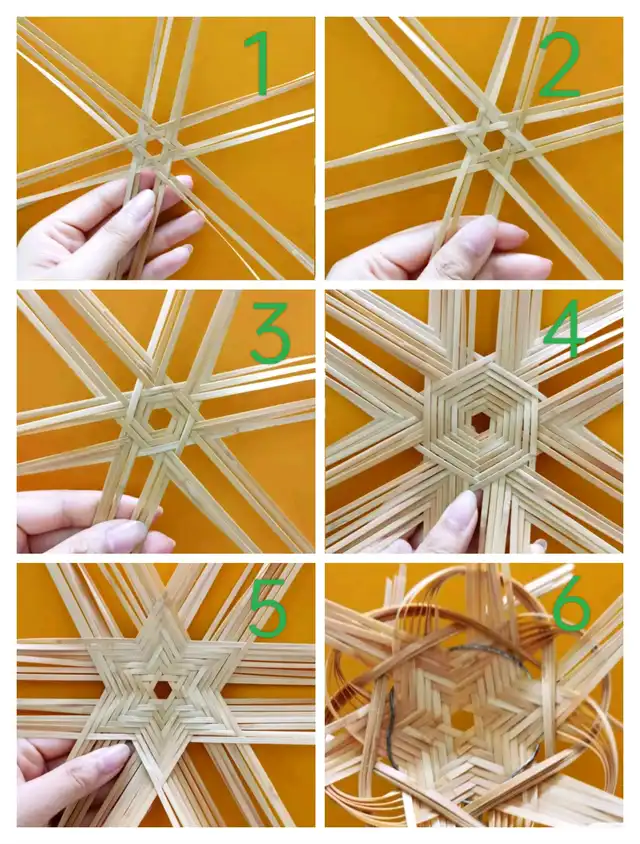 1

2

3

4

5

6