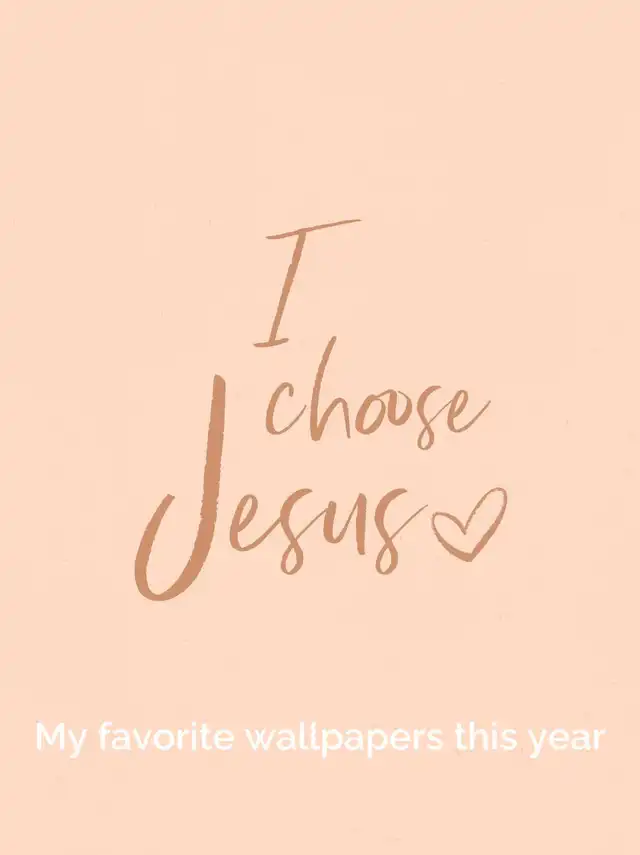 I
choose
Jesus

My favorite wallpapers this year