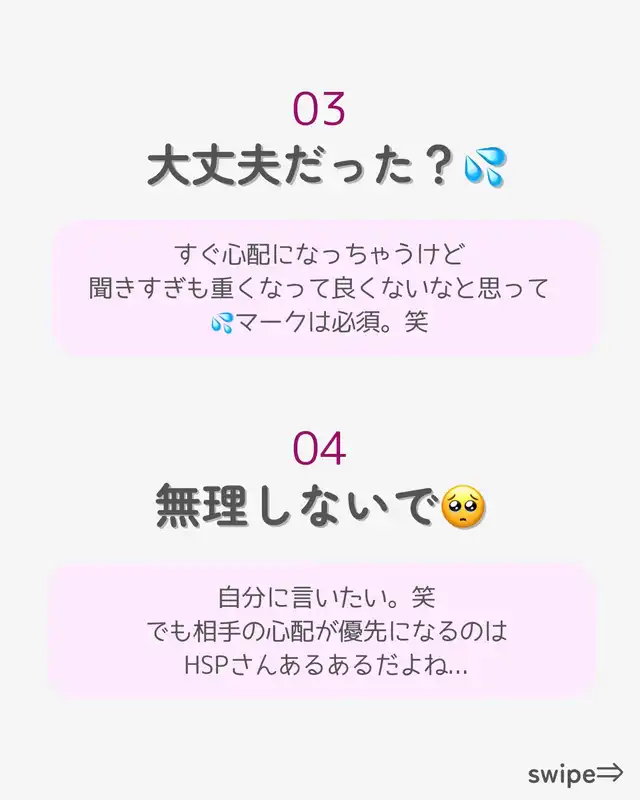 03

大丈夫だった？💦

すぐ心配になっちゃうけど
聞きすぎも重くなって良くないなと思って
💦マークは必須。笑

04

無理しないで🥺

自分に言いたい。笑
でも相手の心配が優先になるのは
HSPさんあるあるだよね…

swipe⇒