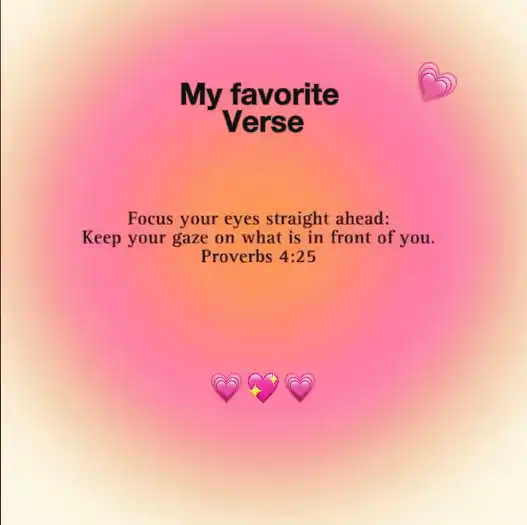 My favorite
Verse

Focus your eyes straight ahead:
Keep your gaze on what is in front of you.
Proverbs 4:25