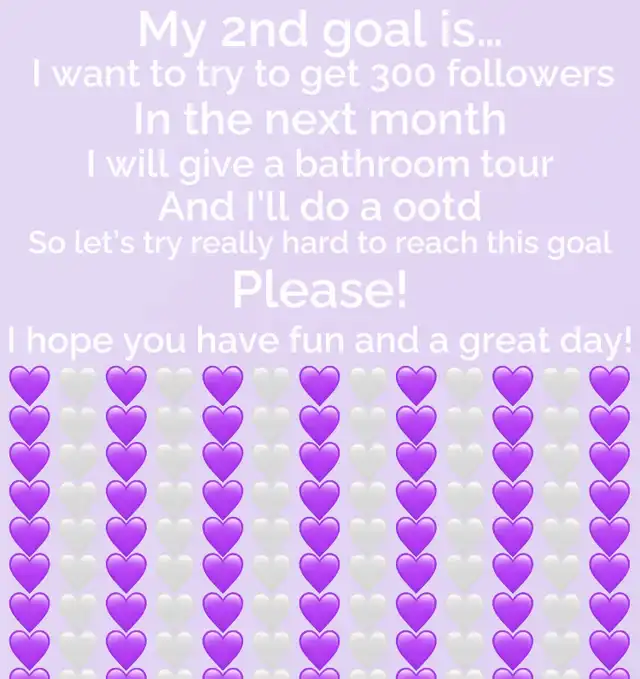 My 2nd goal is...
I want to try to get 300 followers
In the next month
I will give a bathroom tour
And I'll do a ootd
So let's try really hard to reach this goal
Please!
I hope you have fun and a great day!