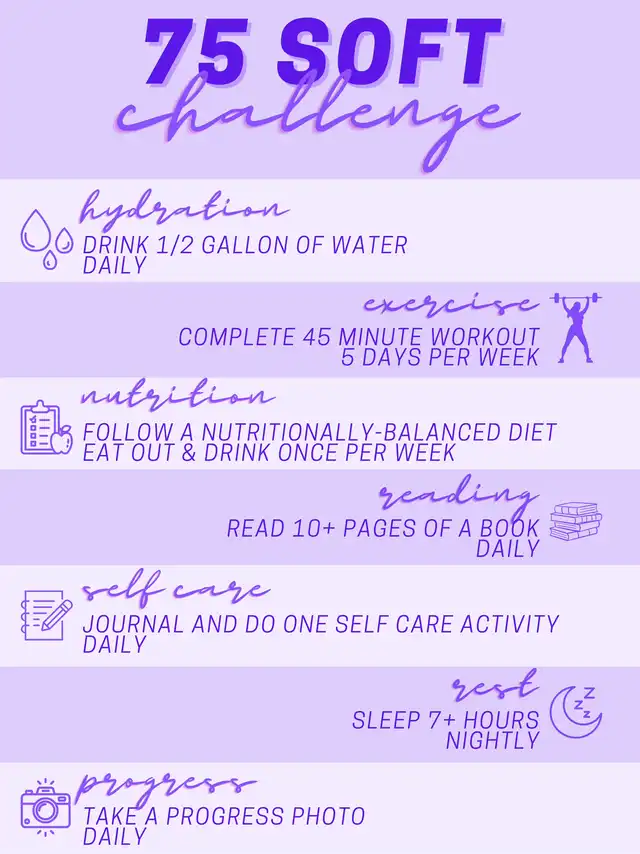 75 SOFT
challenge

hydration
DRINK 1/2 GALLON OF WATER DAILY

exercise
COMPLETE 45 MINUTE WORKOUT 5 DAYS PER WEEK

nutrition
FOLLOW A NUTRITIONALLY-BALANCED DIET
EAT OUT & DRINK ONCE PER WEEK

reading
READ 10+ PAGES OF A BOOK DAILY

self care
JOURNAL AND DO ONE SELF CARE ACTIVITY DAILY

rest
SLEEP 7+ HOURS NIGHTLY

progress
TAKE A PROGRESS PHOTO DAILY