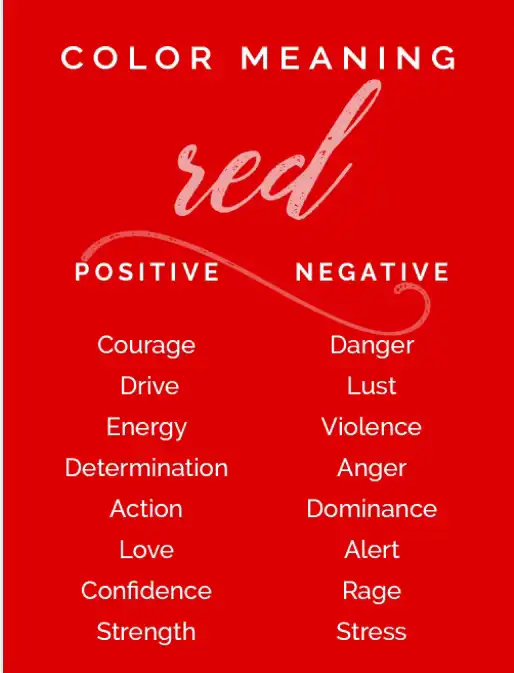 COLOR MEANING

red

POSITIVE

Courage
Drive
Energy
Determination
Action
Love
Confidence
Strength

NEGATIVE

Danger
Lust
Violence
Anger
Dominance
Alert
Rage
Stress