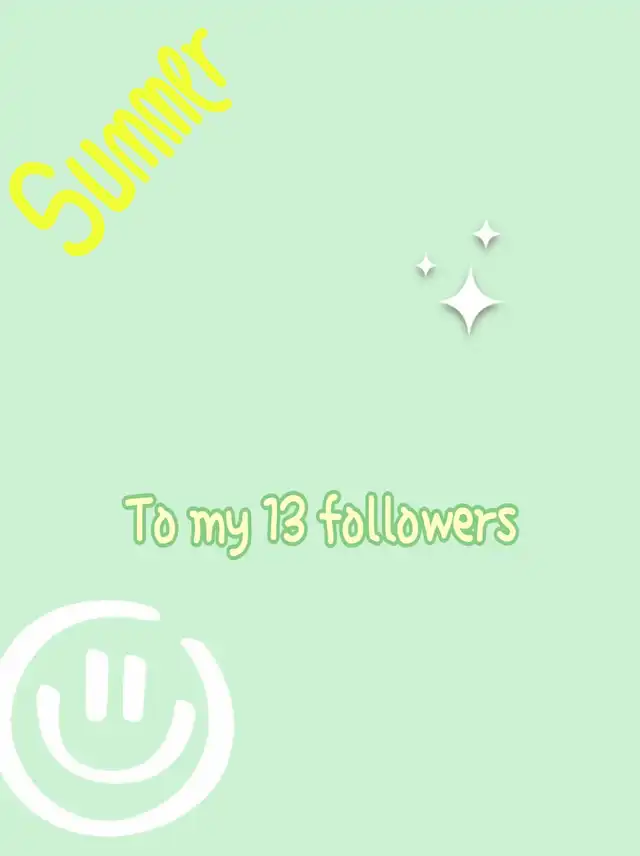 Summer

To my 13 followers