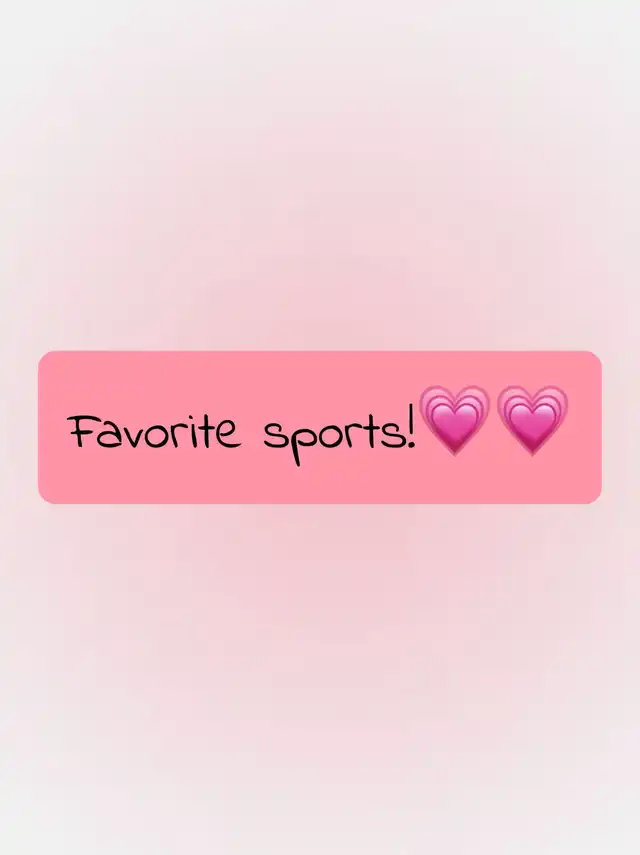 Favorite sports!💗💗