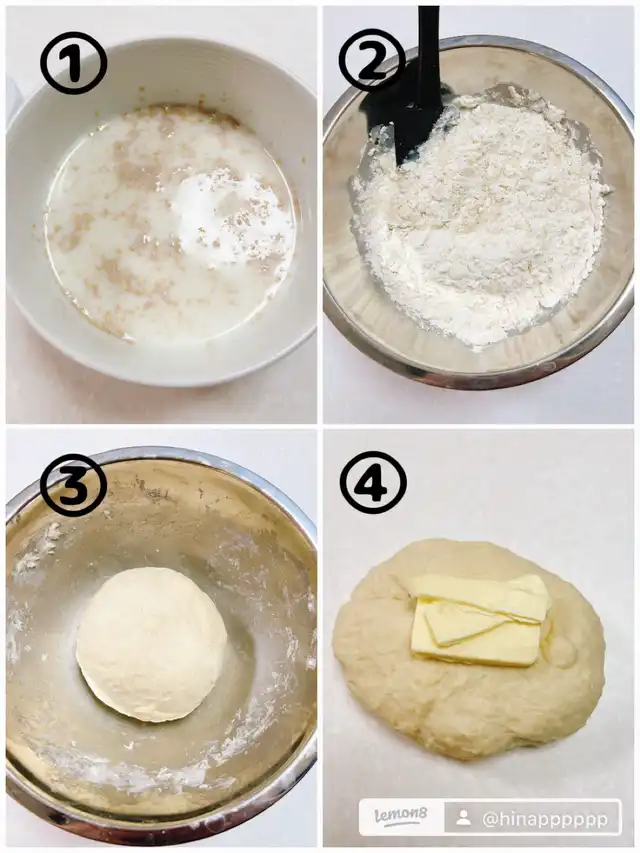 ①

②

③

④

lemon8 @hinappppppp