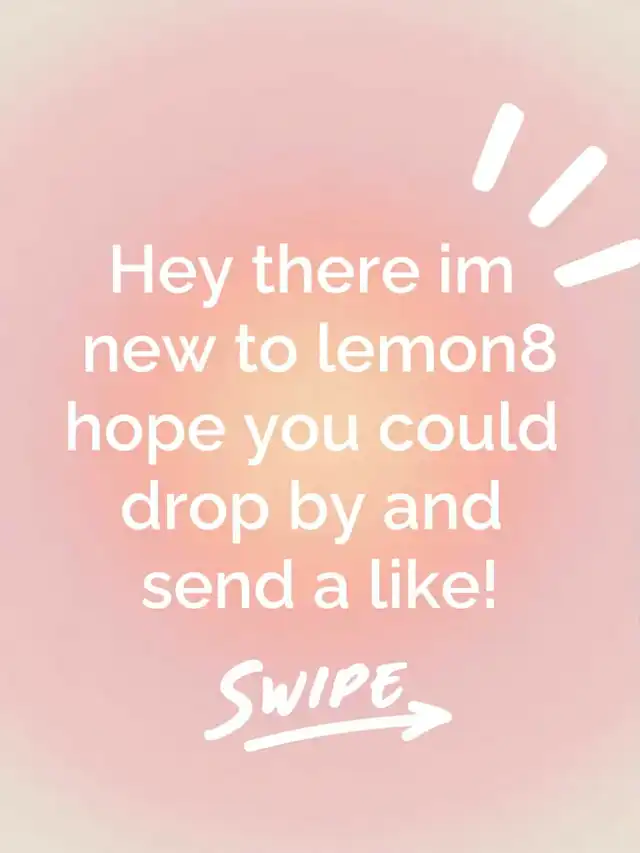 Hey there im new to lemon8 hope you could drop by and send a like!

SWIPE