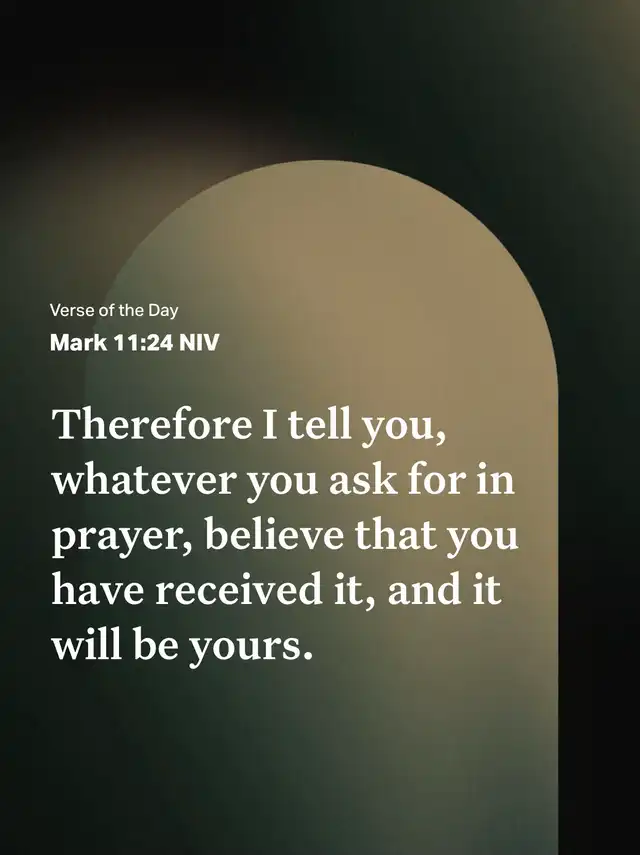 Verse of the Day
Mark 11:24 NIV

Therefore I tell you, whatever you ask for in prayer, believe that you have received it, and it will be yours.