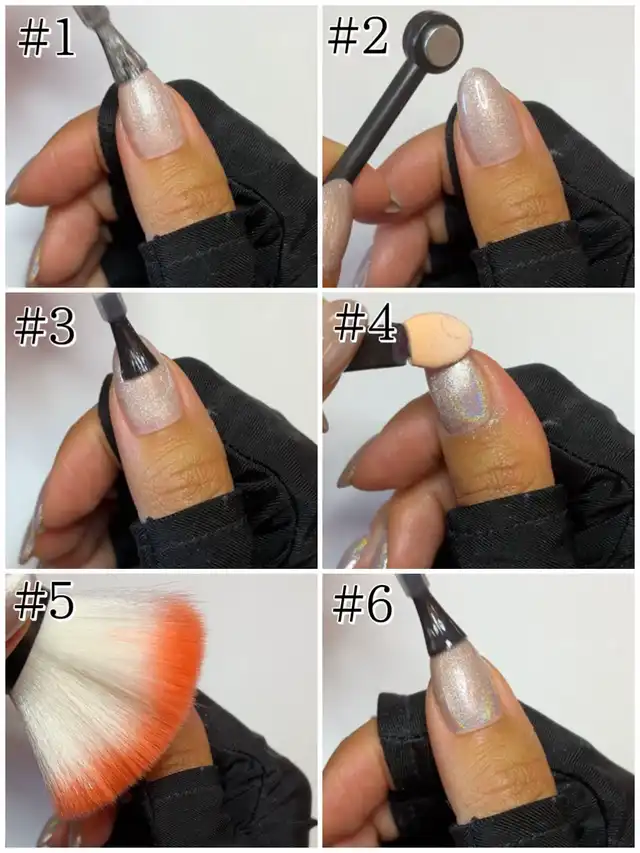 #1

#2

#3

#4

#5

#6