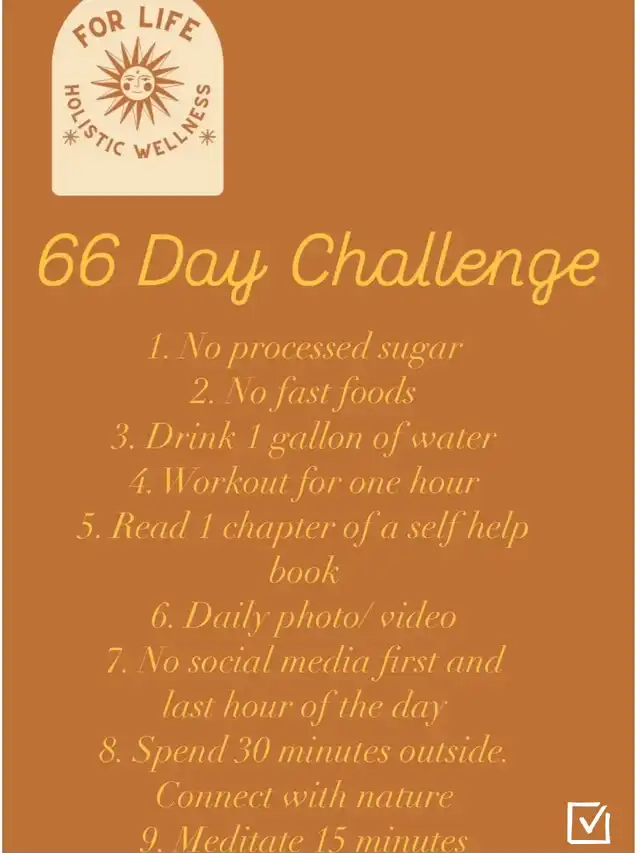 FOR LIFE
HOLISTIC WELLNESS

66 Day Challenge

1. No processed sugar
2. No fast foods
3. Drink 1 gallon of water
4. Workout for one hour
5. Read 1 chapter of a self help book
6. Daily photo/ video
7. No social media first and last hour of the day
8. Spend 30 minutes outside. Connect with nature
9. Meditate 15 minutes