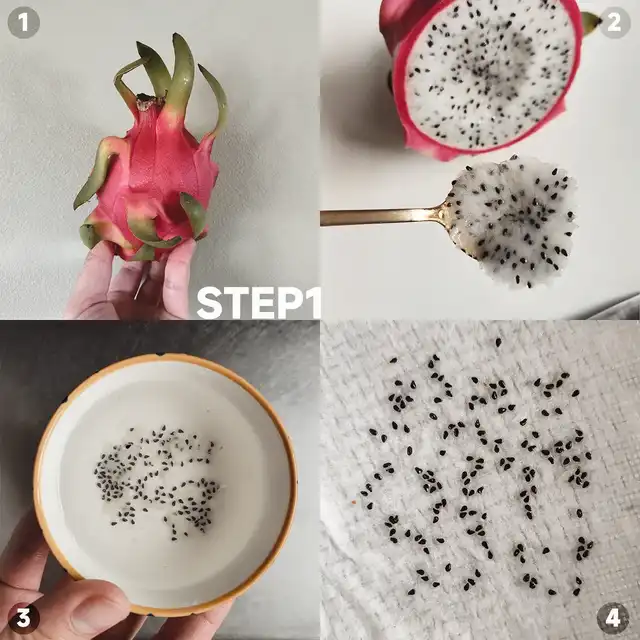 1

2

STEP1

3

4