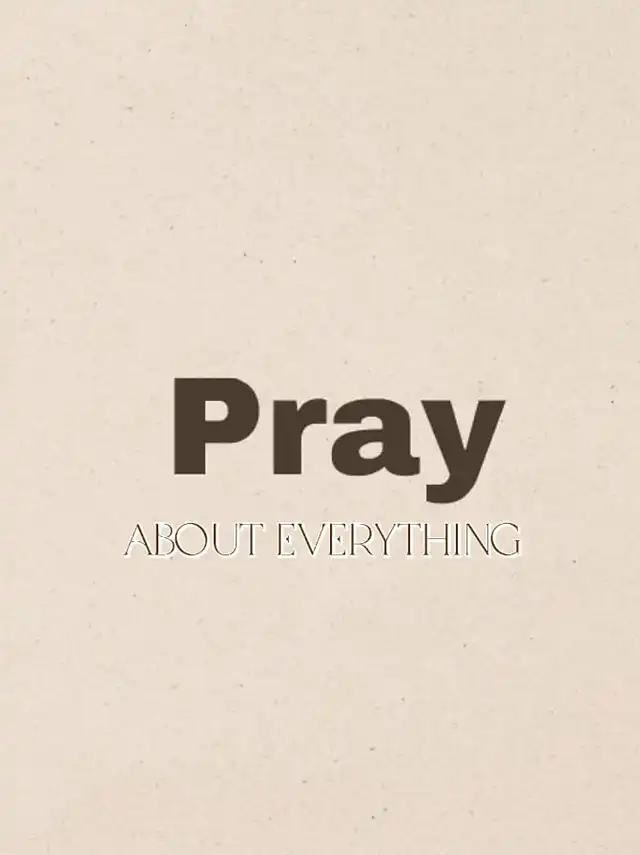 Pray

ABOUT EVERYTHING