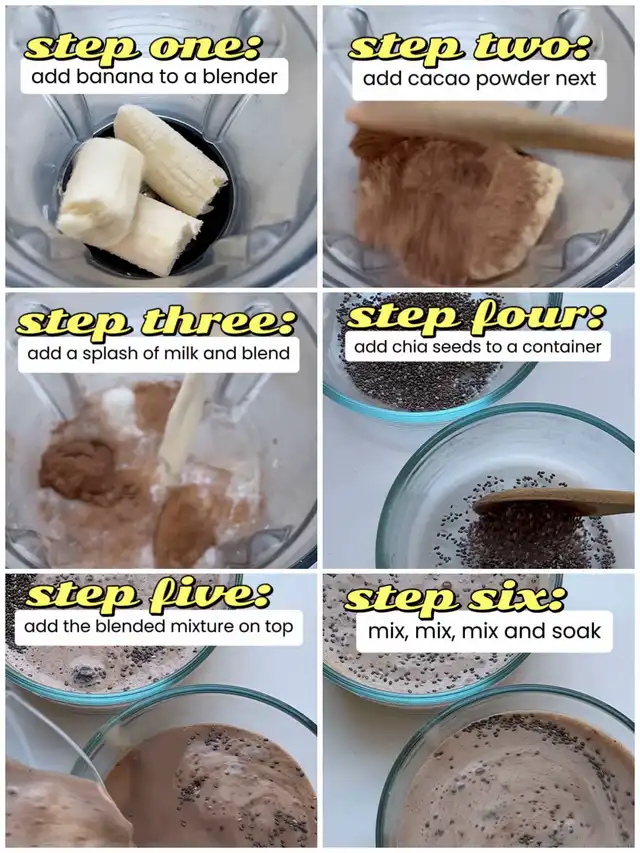 step one:
add banana to a blender

step two:
add cacao powder next

step three:
add a splash of milk and blend

step four:
add chia seeds to a container

step five:
add the blended mixture on top

step six:
mix, mix, mix and soak