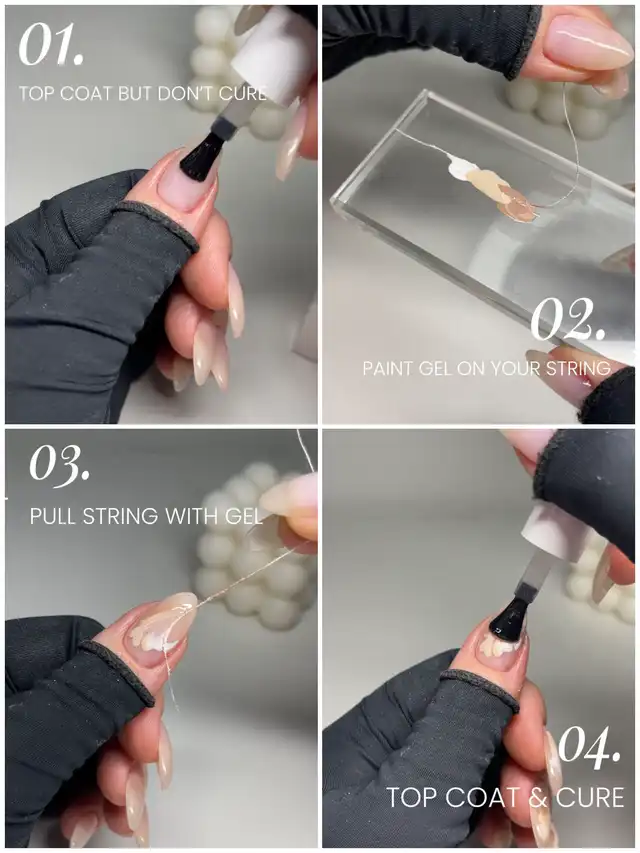 01.
TOP COAT BUT DON'T CURE

02.
PAINT GEL ON YOUR STRING

03.
PULL STRING WITH GEL

04.
TOP COAT & CURE