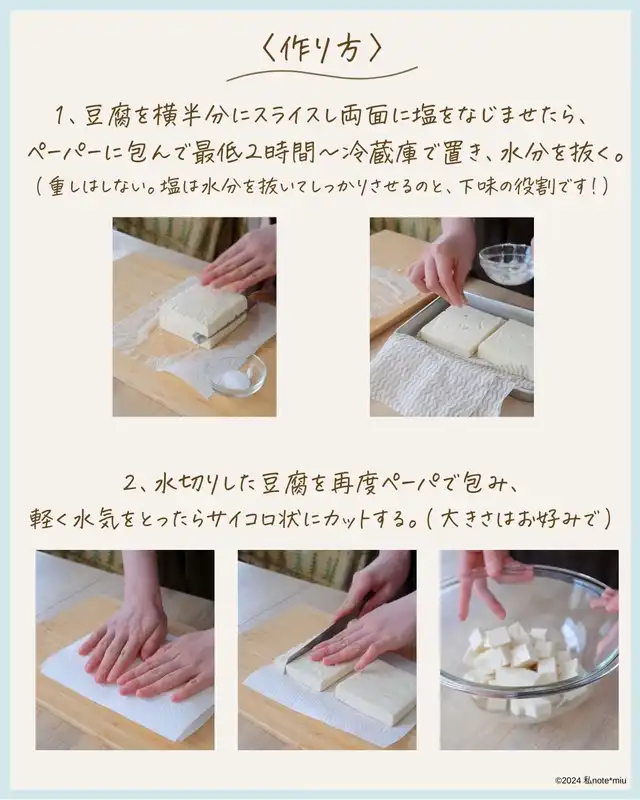 〈作り方〉

1、豆腐を横半分にスライスし両面に塩をなじませたら、ペーパーに包んで最低2時間〜冷蔵庫で置き、水分を抜く。
(重しはしない。塩は水分を抜いてしっかりさせるのと、下味の役割です!)

2、水切りした豆腐を再度ペーパで包み、軽く水気をとったらサイコロ状にカットする。(大きさはお好みで)

©2024 私note*miu