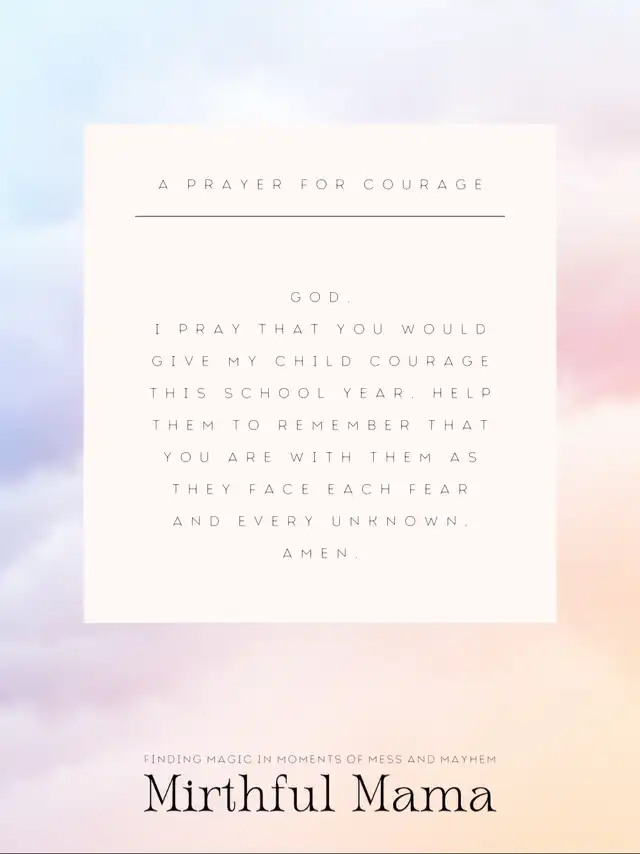 A PRAYER FOR COURAGE

GOD,
I PRAY THAT YOU WOULD GIVE MY CHILD COURAGE THIS SCHOOL YEAR. HELP THEM TO REMEMBER THAT YOU ARE WITH THEM AS THEY FACE EACH FEAR AND EVERY UNKNOWN.
AMEN.

FINDING MAGIC IN MOMENTS OF MESS AND MAYHEM
Mirthful Mama