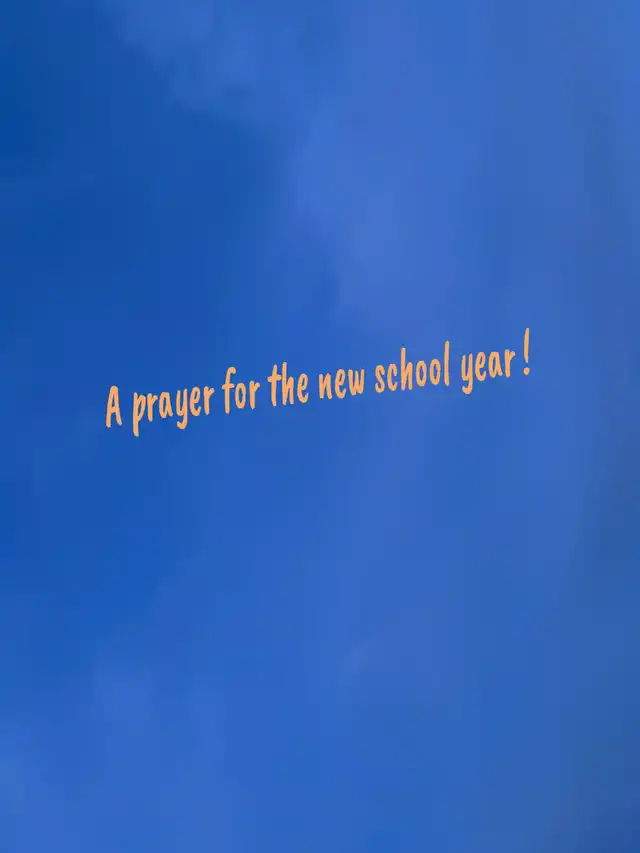 A prayer for the new school year !