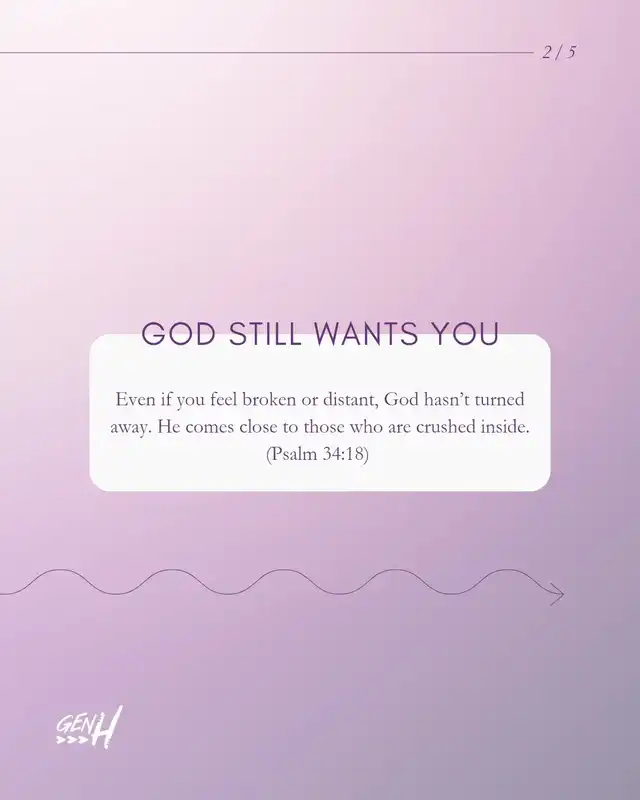 2 / 5

GOD STILL WANTS YOU

Even if you feel broken or distant, God hasn't turned away. He comes close to those who are crushed inside. (Psalm 34:18)

GEN H