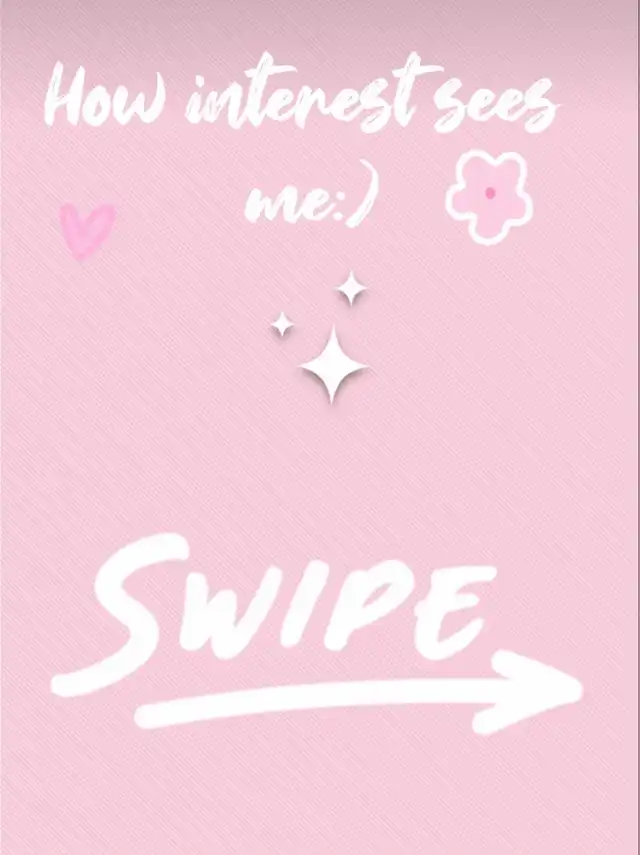 How interest sees me:)

SWIPE