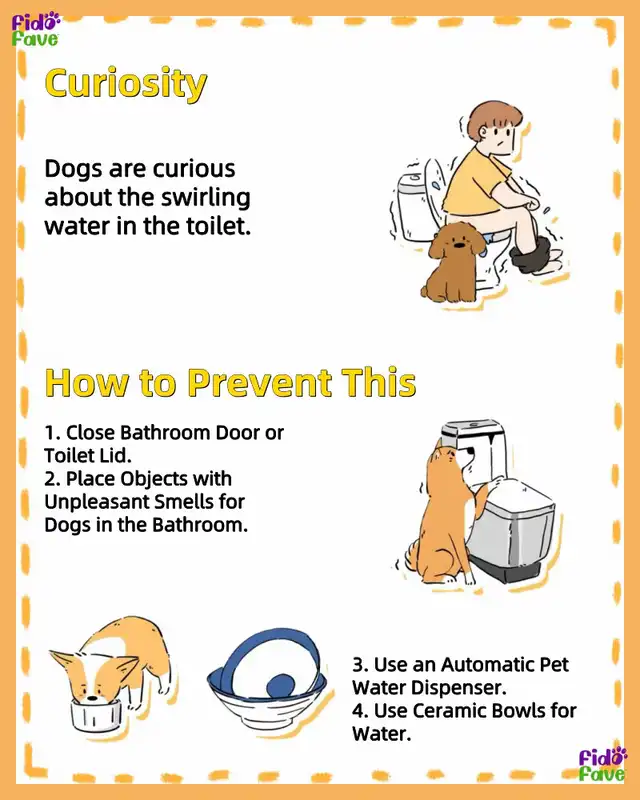 Fido Fave

Curiosity

Dogs are curious about the swirling water in the toilet.

How to Prevent This

1. Close Bathroom Door or Toilet Lid.
2. Place Objects with Unpleasant Smells for Dogs in the Bathroom.

3. Use an Automatic Pet Water Dispenser.
4. Use Ceramic Bowls for Water.

Fido Fave