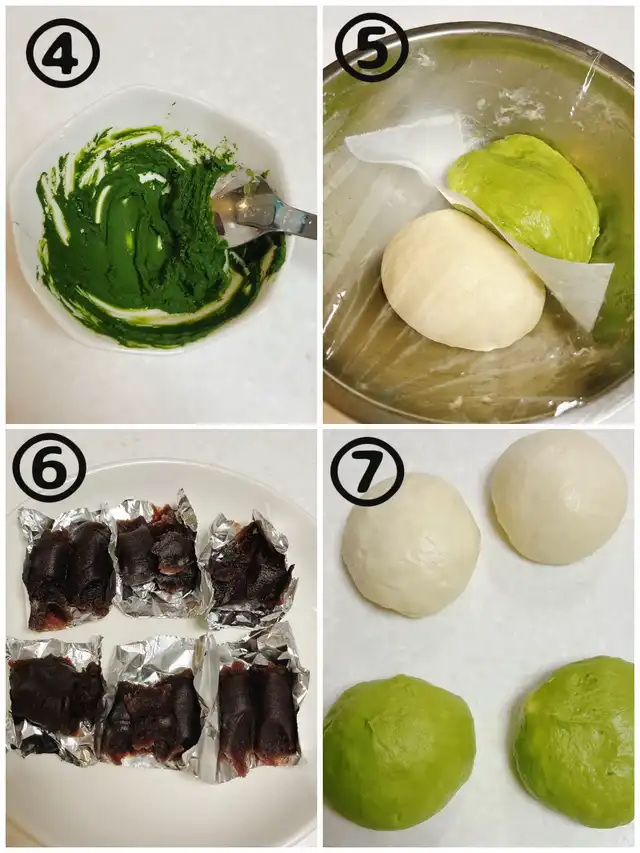 ④
⑤
⑥
⑦