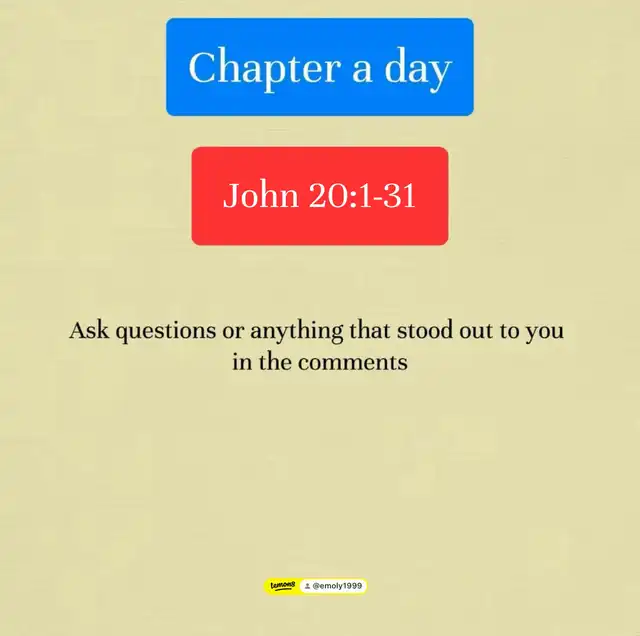 Chapter a day

John 20:1-31

Ask questions or anything that stood out to you in the comments

lemon8 @emoly1999