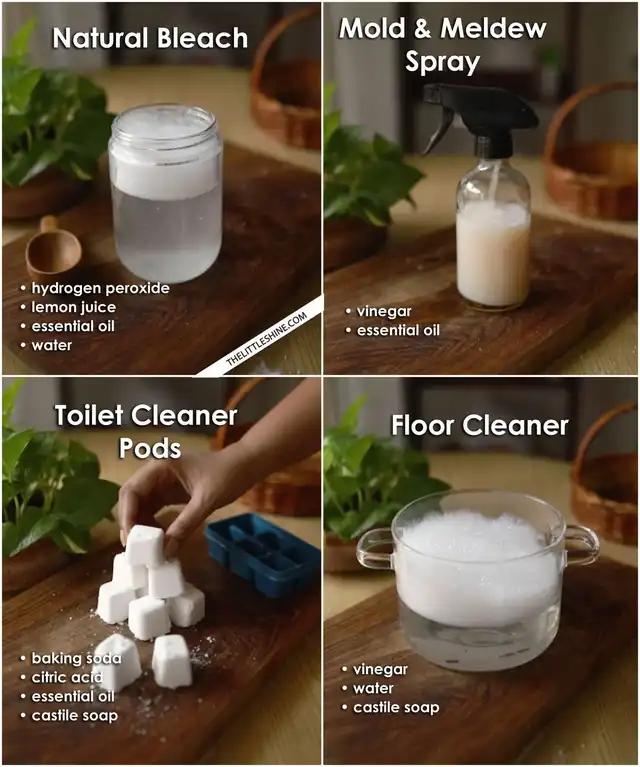 Natural Bleach

• hydrogen peroxide
• lemon juice
• essential oil
• water

THELITTLESHINE.COM

Mold & Meldew Spray

• vinegar
• essential oil

Toilet Cleaner Pods

• baking soda
• citric acid
• essential oil
• castile soap

Floor Cleaner

• vinegar
• water
• castile soap