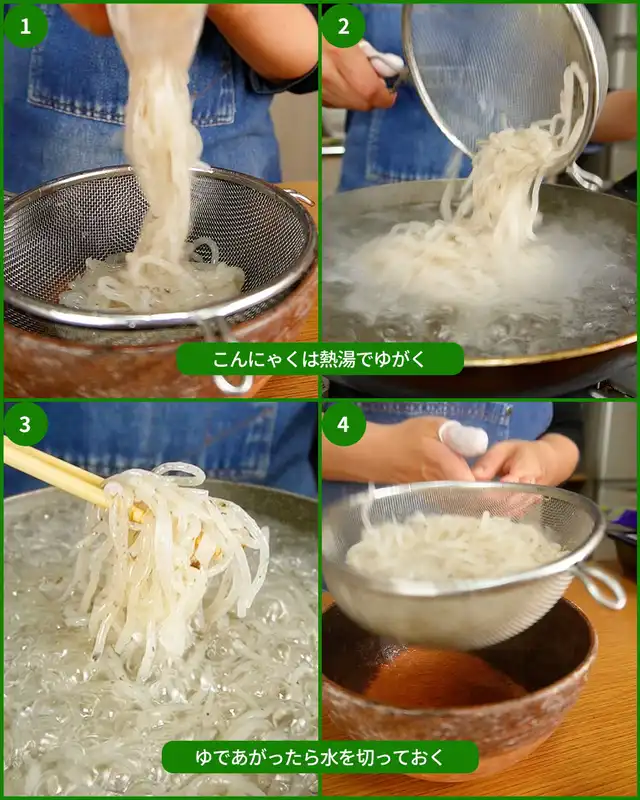 1

2

こんにゃくは熱湯でゆがく

3

4

ゆであがったら水を切っておく