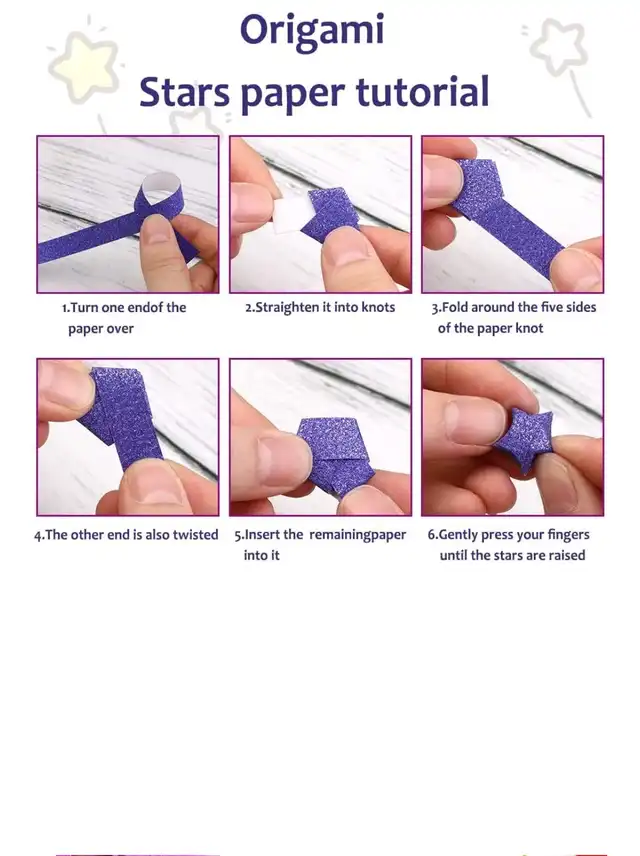 Origami
Stars paper tutorial

1.Turn one endof the paper over

2.Straighten it into knots

3.Fold around the five sides of the paper knot

4.The other end is also twisted

5.Insert the remainingpaper into it

6.Gently press your fingers until the stars are raised