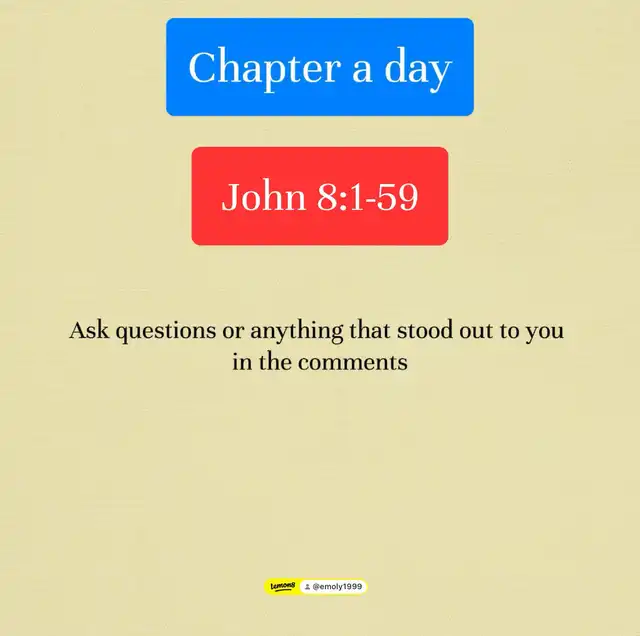 Chapter a day

John 8:1-59

Ask questions or anything that stood out to you in the comments

lemon8 @emoly1999