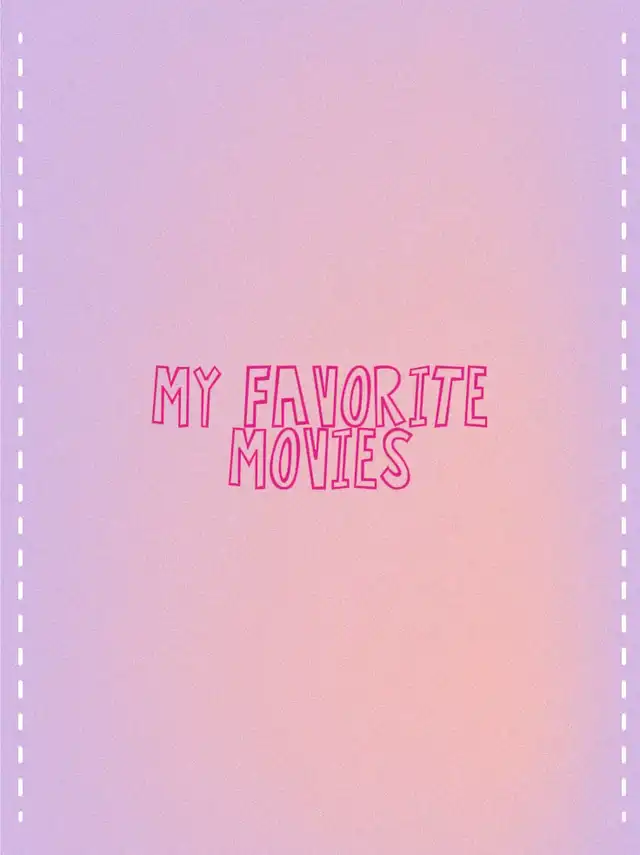 MY FAVORITE
MOVIES