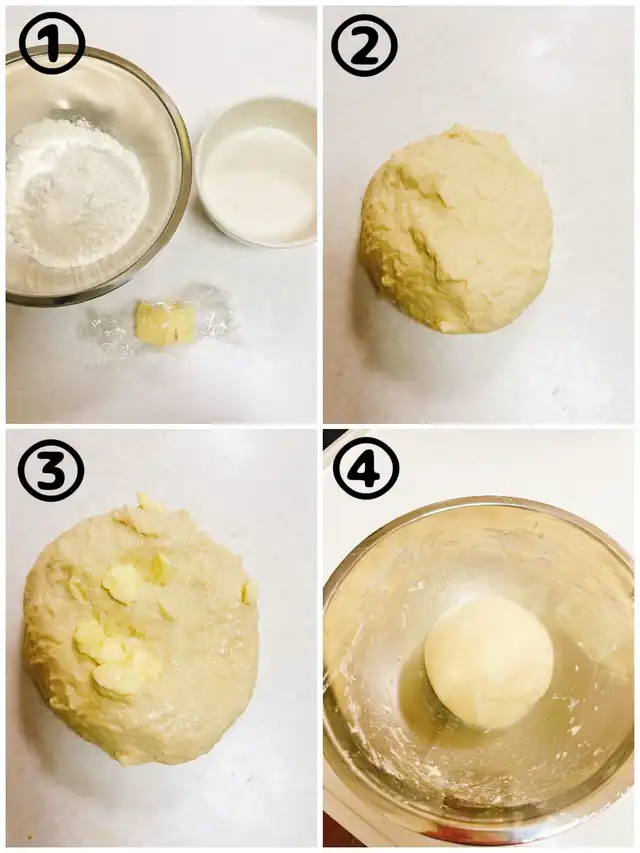 ①
②
③
④