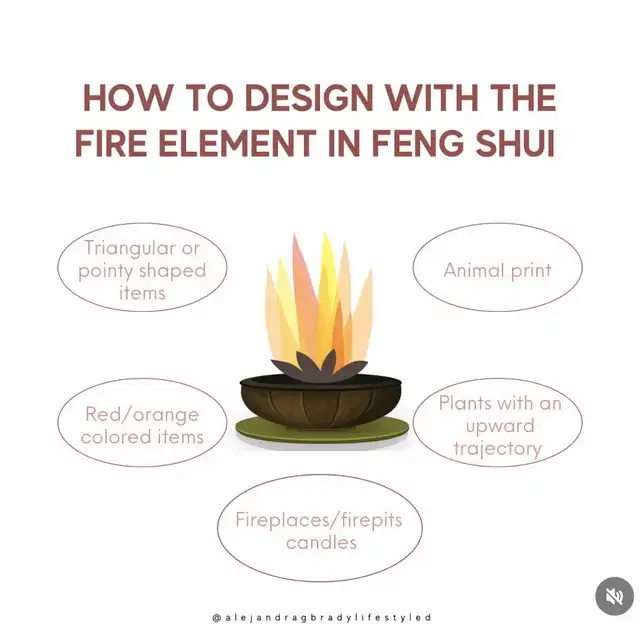 HOW TO DESIGN WITH THE FIRE ELEMENT IN FENG SHUI

Triangular or pointy shaped items

Animal print

Red/orange colored items

Plants with an upward trajectory

Fireplaces/firepits candles

@alejandragbradylifestyled