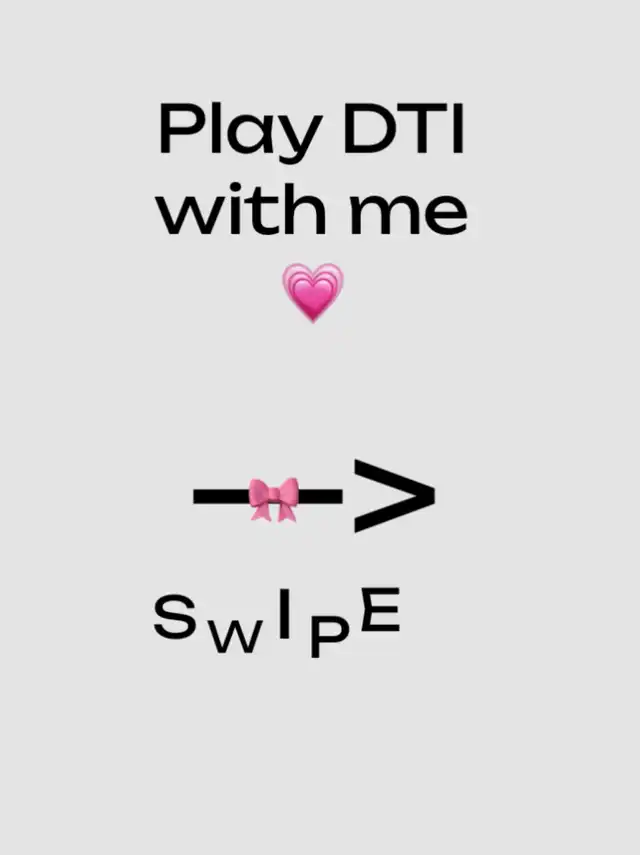 Play DTI with me 💗

—🎀—>

SWIPE