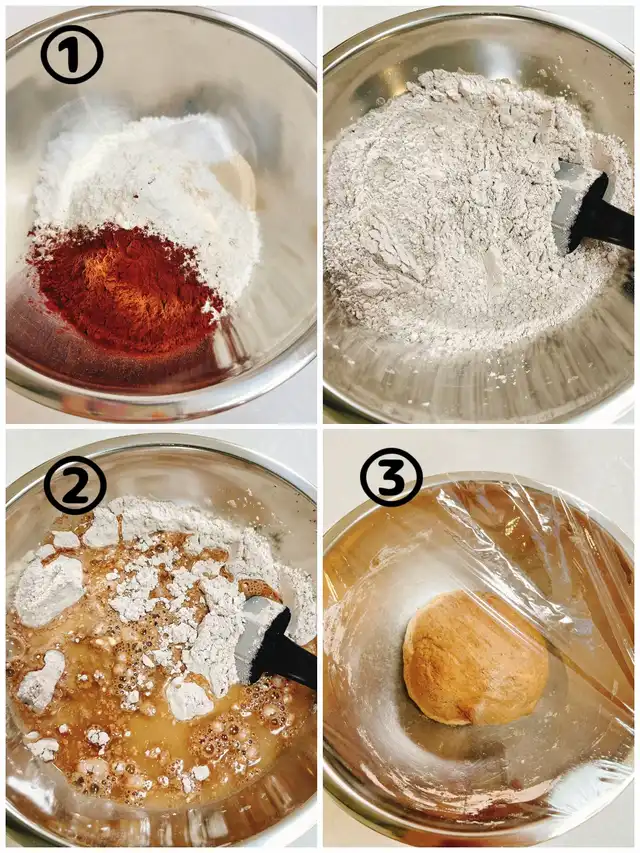 ①
②
③