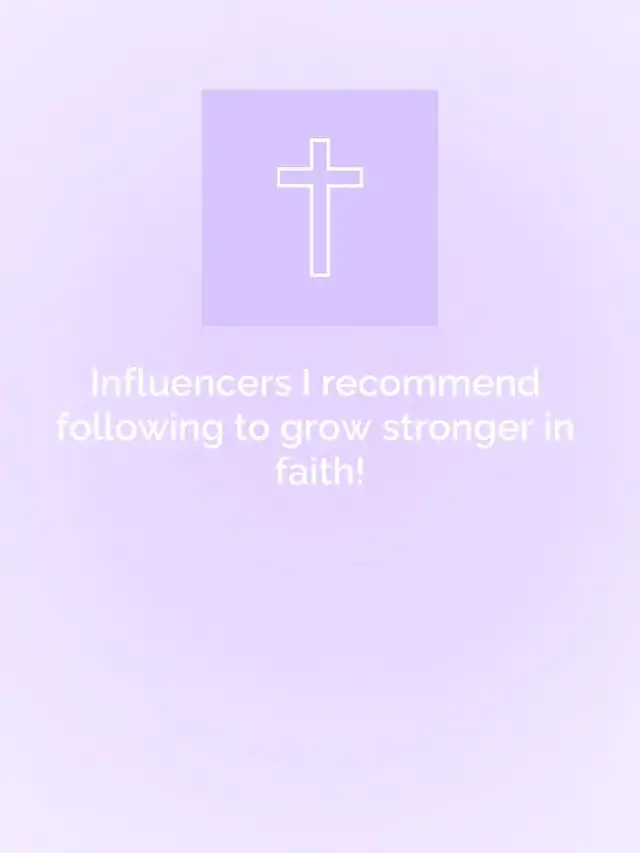 Influencers I recommend following to grow stronger in faith!