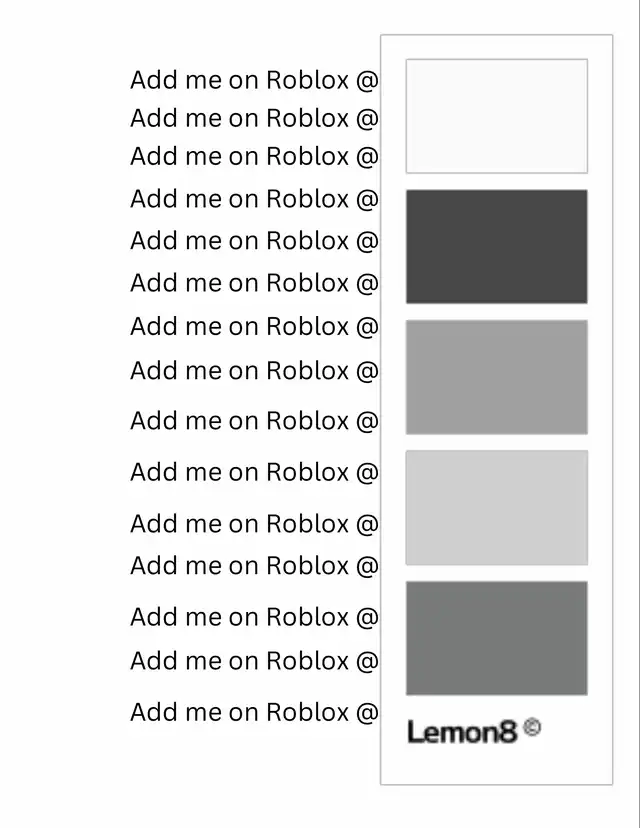 Add me on Roblox @
Add me on Roblox @
Add me on Roblox @
Add me on Roblox @
Add me on Roblox @
Add me on Roblox @
Add me on Roblox @
Add me on Roblox @
Add me on Roblox @
Add me on Roblox @
Add me on Roblox @
Add me on Roblox @
Add me on Roblox @
Add me on Roblox @
Add me on Roblox @

Lemon8 ©