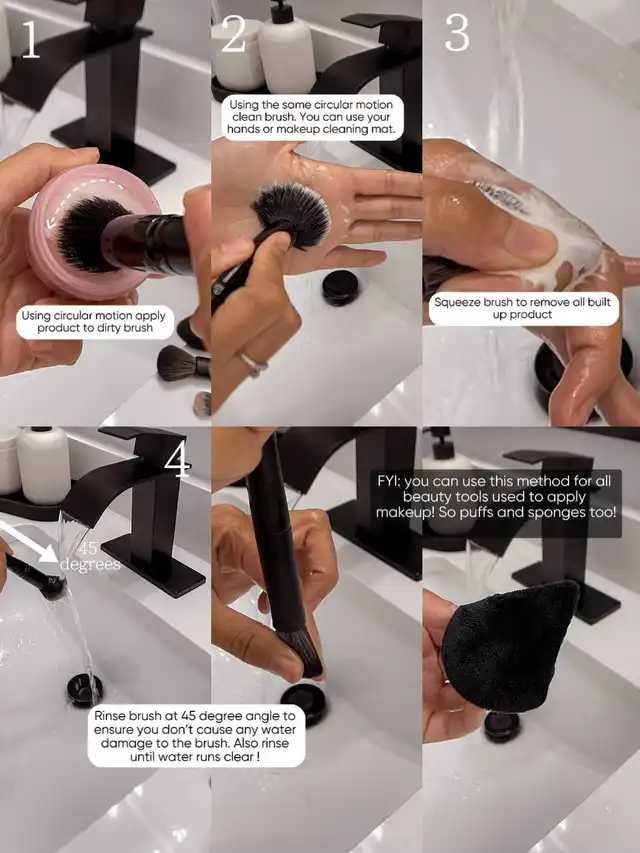 1

Using circular motion apply product to dirty brush

2

Using the same circular motion clean brush. You can use your hands or makeup cleaning mat.

3

Squeeze brush to remove all built up product

4

45 degrees

Rinse brush at 45 degree angle to ensure you don't cause any water damage to the brush. Also rinse until water runs clear !

FYI: you can use this method for all beauty tools used to apply makeup! So puffs and sponges too!