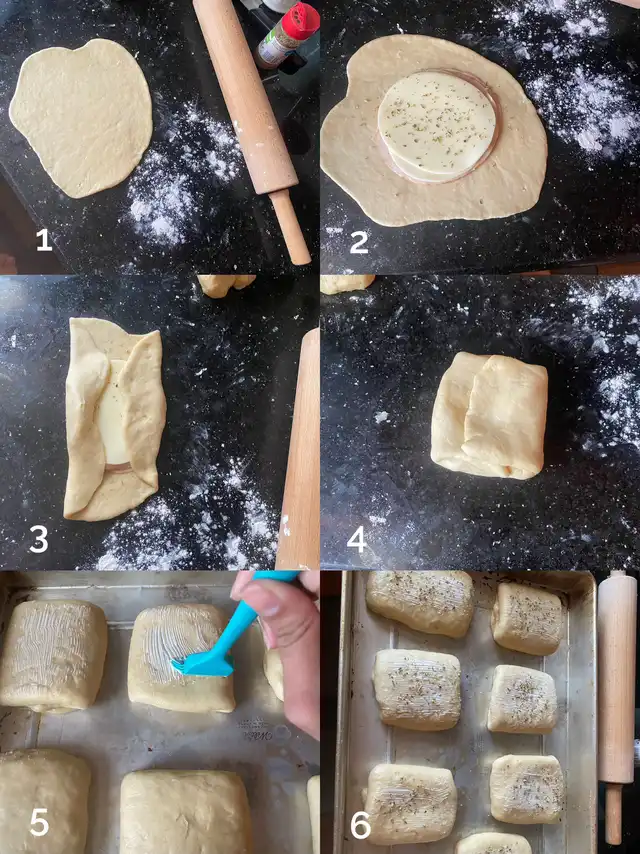 1
2
3
4
5
6