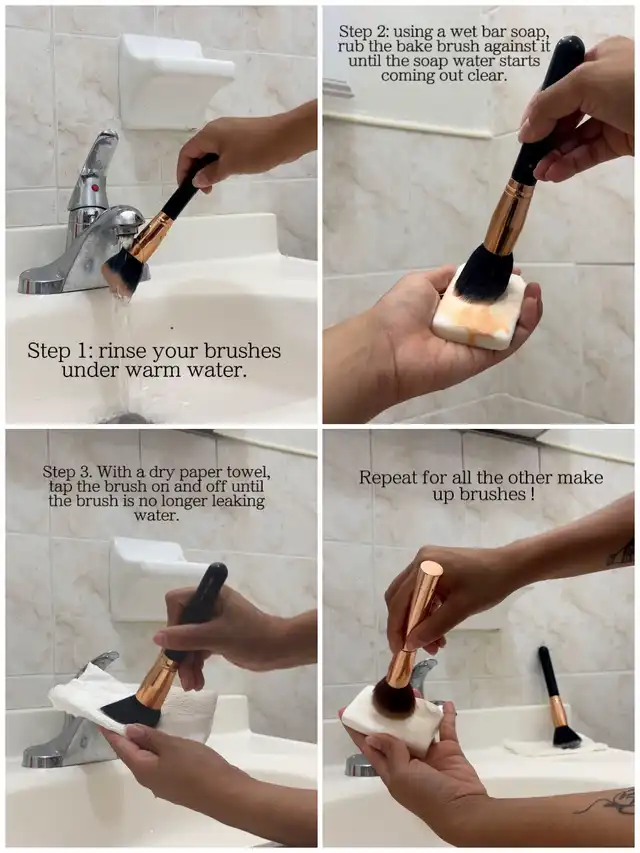 Step 1: rinse your brushes under warm water.

Step 2: using a wet bar soap, rub the bake brush against it until the soap water starts coming out clear.

Step 3. With a dry paper towel, tap the brush on and off until the brush is no longer leaking water.

Repeat for all the other make up brushes !