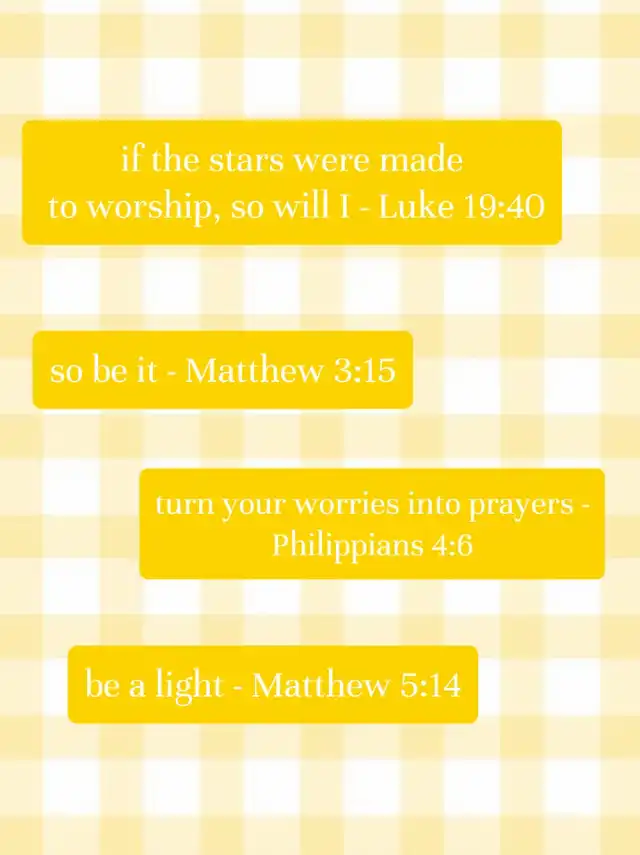 if the stars were made to worship, so will I - Luke 19:40

so be it - Matthew 3:15

turn your worries into prayers - Philippians 4:6

be a light - Matthew 5:14