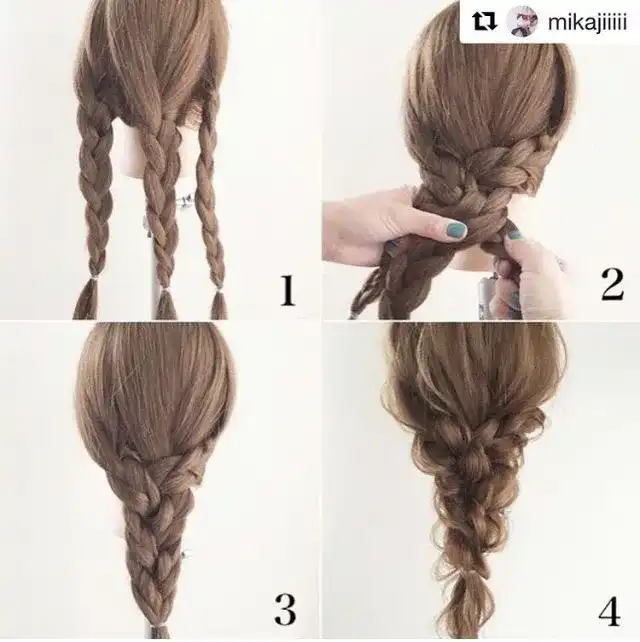 mikajiiiii

1

2

3

4