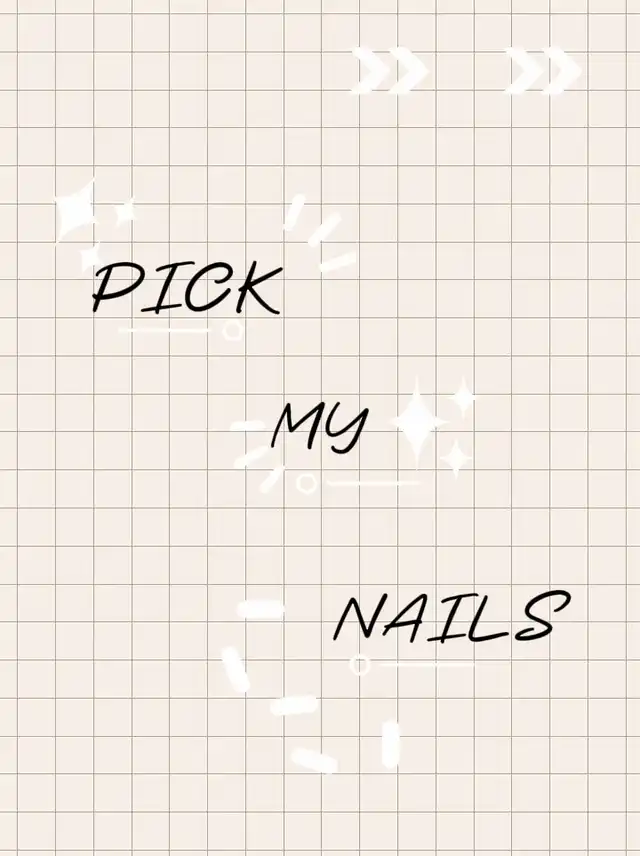 PICK

MY

NAILS