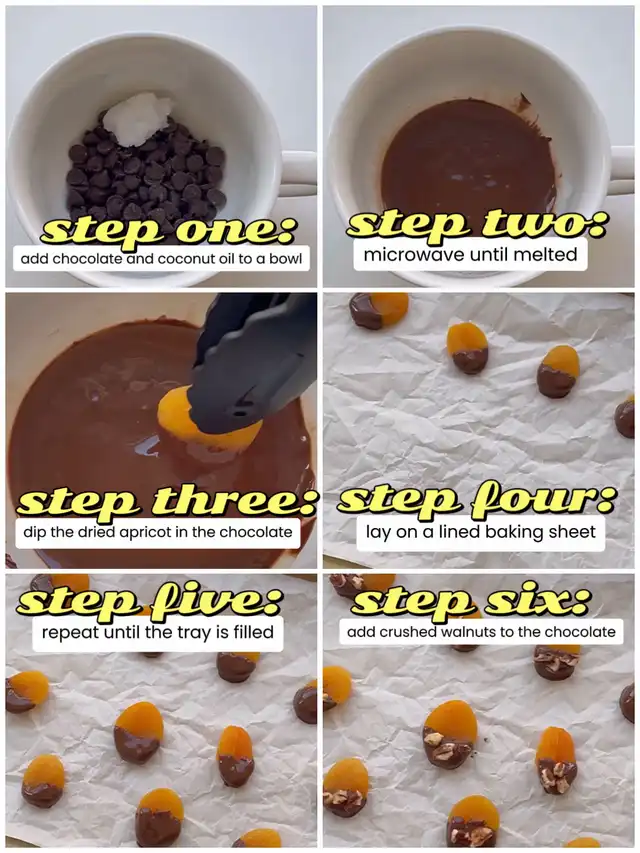 step one:
add chocolate and coconut oil to a bowl

step two:
microwave until melted

step three:
dip the dried apricot in the chocolate

step four:
lay on a lined baking sheet

step five:
repeat until the tray is filled

step six:
add crushed walnuts to the chocolate