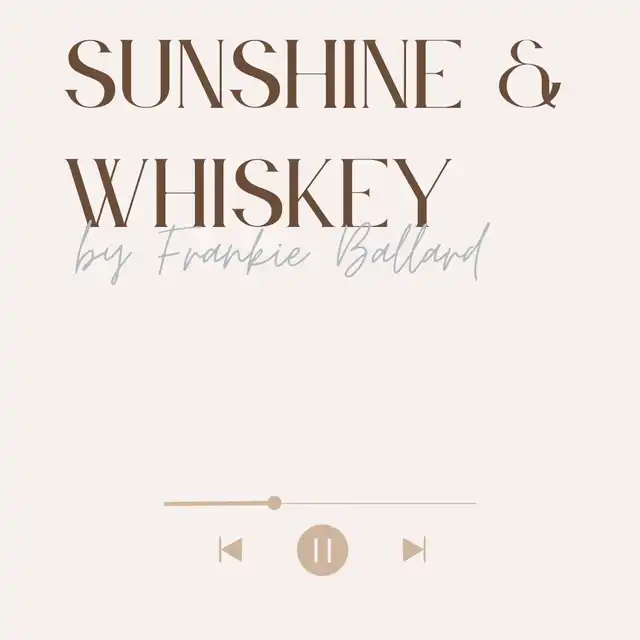 SUNSHINE &
WHISKEY

by Frankie Ballard