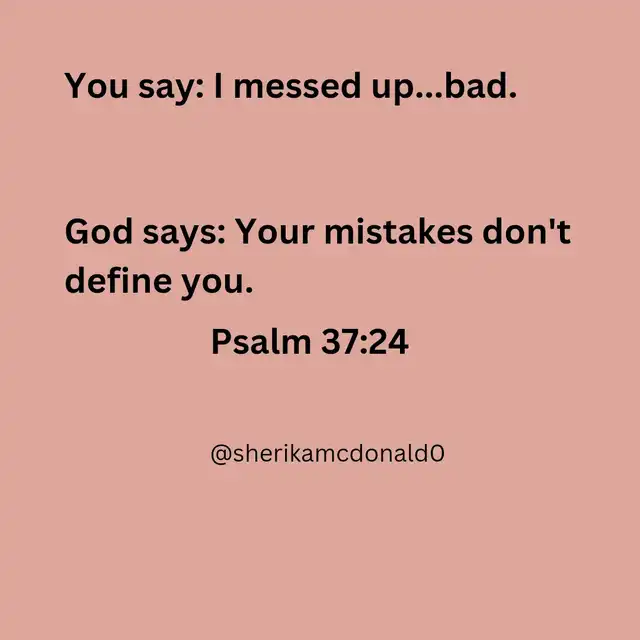 You say: I messed up...bad.

God says: Your mistakes don't define you.

Psalm 37:24

@sherikamcdonald0